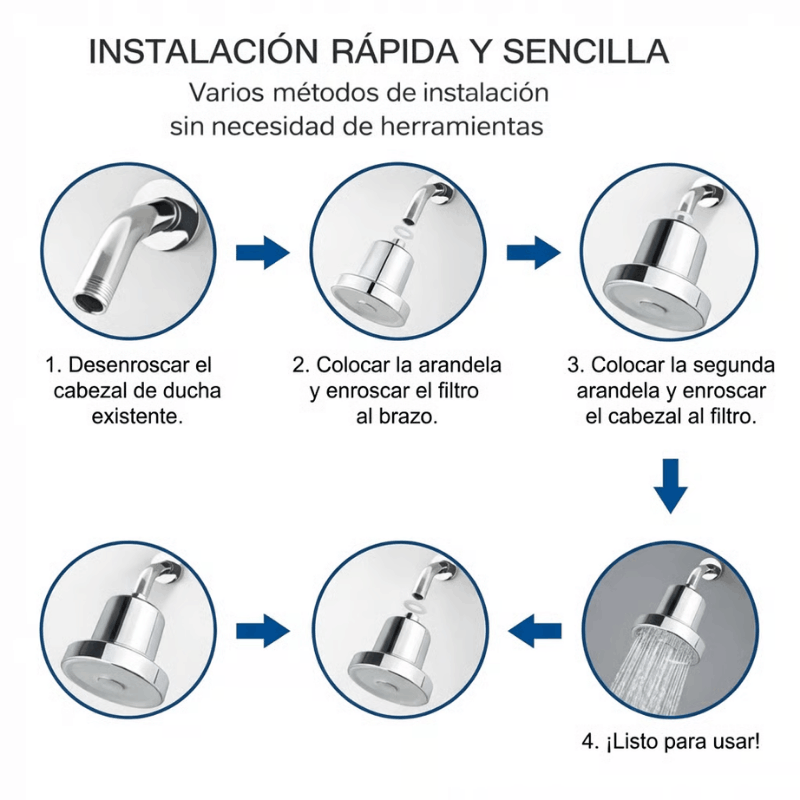 INSTALACIÓN RÁPIDA Y SENCILLA

Varios métodos de instalación sin necesidad de herramientas

1. Desenroscar el cabezal de ducha existente.

2. Colocar la arandela y enroscar el filtro al brazo.

3. Colocar la segunda arandela y enroscar el cabezal al filtro.

4. ¡Listo para usar!