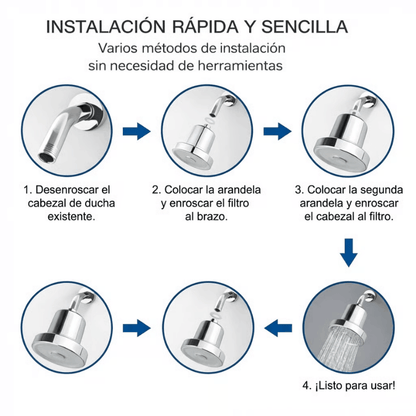 INSTALACIÓN RÁPIDA Y SENCILLA

Varios métodos de instalación sin necesidad de herramientas

1. Desenroscar el cabezal de ducha existente.

2. Colocar la arandela y enroscar el filtro al brazo.

3. Colocar la segunda arandela y enroscar el cabezal al filtro.

4. ¡Listo para usar!